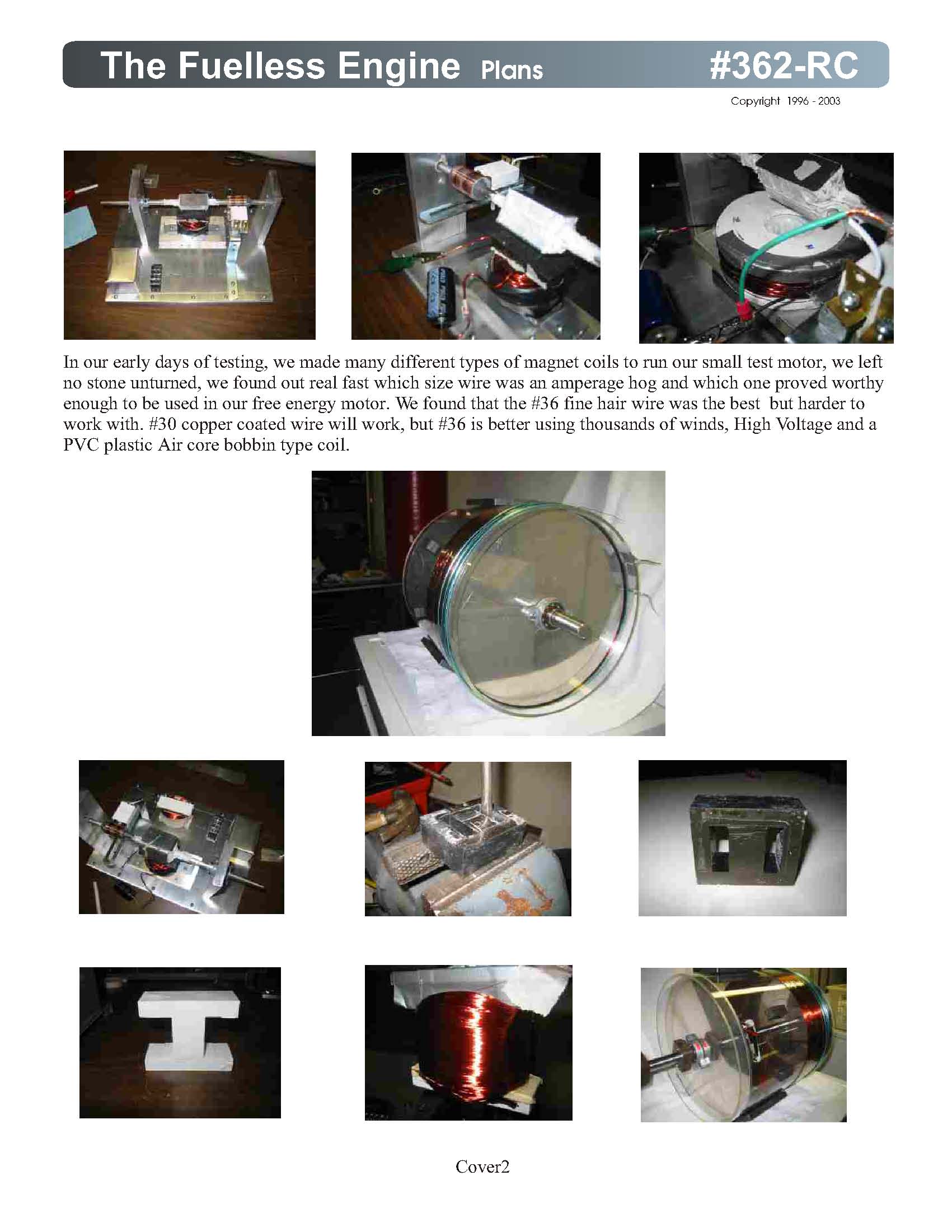 The Fuelless Engine Plans #362-RC

Copyright 1996 - 2003

In our early days of testing, we made many different types of magnet coils to run our small test motor, we left no stone unturned, we found out real fast which size wire was an amperage hog and which one proved worthy enough to be used in our free energy motor. We found that the #36 fine hair wire was the best but harder to work with. #30 copper coated wire will work, but #36 is better using thousands of winds, High Voltage and a PVC plastic Air core bobbin type coil.

Cover2