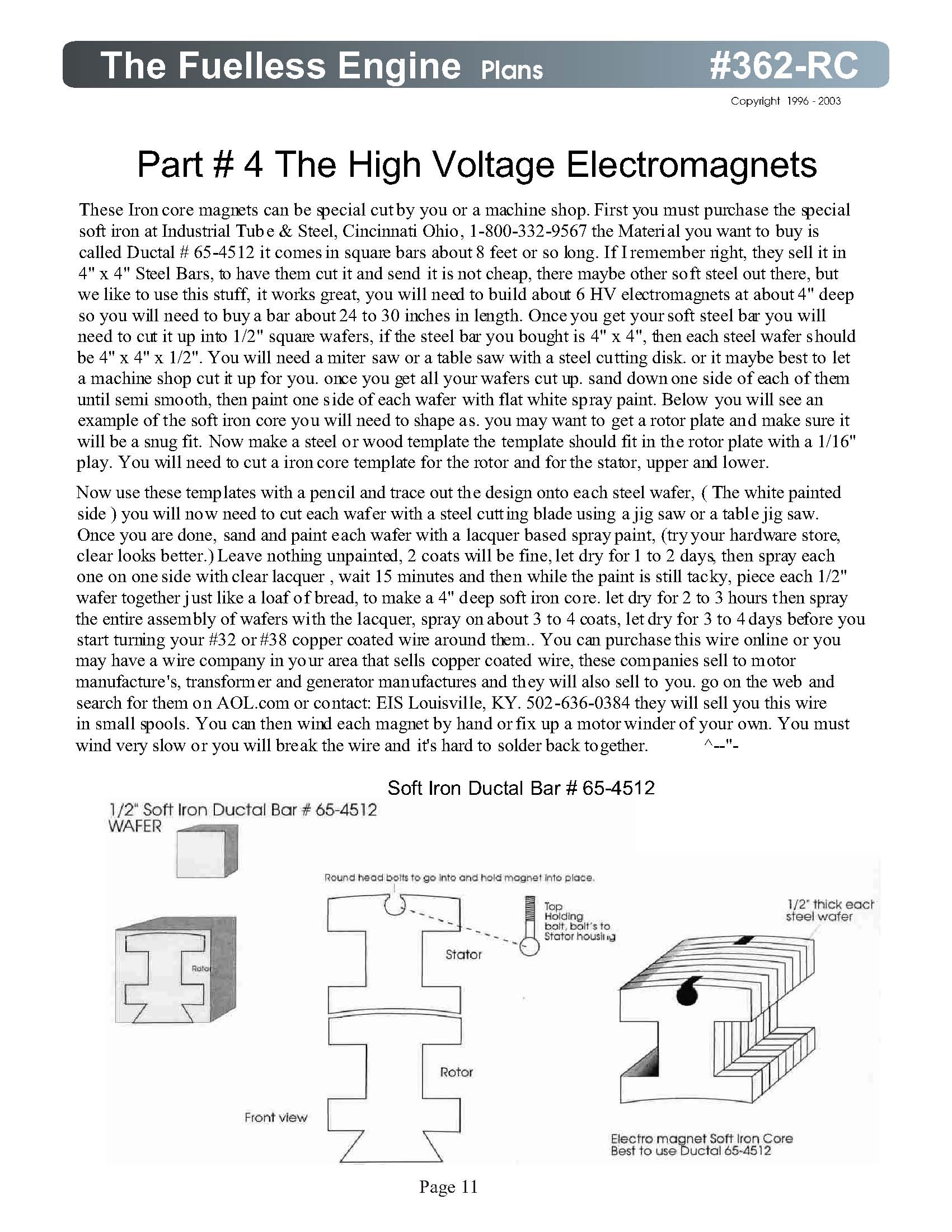 The Fuelless Engine Plans #362-RC

Copyright 1996 - 2003

Part # 4 The High Voltage Electromagnets

These Iron core magnets can be special cut by you or a machine shop. First you must purchase the special soft iron at Industrial Tube & Steel, Cincinnati Ohio, 1-800-332-9567 the Material you want to buy is called Ductal # 65-4512 it comes in square bars about 8 feet or so long. If I remember right, they sell it in 4" x 4" Steel Bars, to have them cut it and send it is not cheap, there maybe other soft steel out there, but we like to use this stuff, it works great, you will need to build about 6 HV electromagnets at about 4" deep so you will need to buy a bar about 24 to 30 inches in length. Once you get your soft steel bar you will need to cut it up into 1/2" square wafers, if the steel bar you bought is 4" x 4", then each steel wafer should be 4" x 4" x 1/2". You will need a miter saw or a table saw with a steel cutting disk. or it maybe best to let a machine shop cut it up for you. once you get all your wafers cut up. sand down one side of each of them until semi smooth, then paint one side of each wafer with flat white spray paint. Below you will see an example of the soft iron core you will need to shape as. you may want to get a rotor plate and make sure it will be a snug fit. Now make a steel or wood template the template should fit in the rotor plate with a 1/16" play. You will need to cut a iron core template for the rotor and for the stator, upper and lower.

Now use these templates with a pencil and trace out the design onto each steel wafer, ( The white painted side ) you will now need to cut each wafer with a steel cutting blade using a jig saw or a table jig saw. Once you are done, sand and paint each wafer with a lacquer based spray paint, (try your hardware store, clear looks better.) Leave nothing unpainted, 2 coats will be fine, let dry for 1 to 2 days, then spray each one on one side with clear lacquer , wait 15 minutes and then while the paint is still tacky, piece each 1/2" wafer together just like a loaf of bread, to make a 4" deep soft iron core. let dry for 2 to 3 hours then spray the entire assembly of wafers with the lacquer, spray on about 3 to 4 coats, let dry for 3 to 4 days before you start turning your #32 or #38 copper coated wire around them.. You can purchase this wire online or you may have a wire company in your area that sells copper coated wire, these companies sell to motor manufacture's, transformer and generator manufactures and they will also sell to you. go on the web and search for them on AOL.com or contact: EIS Louisville, KY. 502-636-0384 they will sell you this wire in small spools. You can then wind each magnet by hand or fix up a motor winder of your own. You must wind very slow or you will break the wire and it's hard to solder back together. ^--"-

Soft Iron Ductal Bar # 65-4512

1/2" Soft Iron Ductal Bar # 65-4512
WAFER

Rotor

Round head bolts to go into and hold magnet into place.

Top Holding bolt, bolt's to Stator housing

Stator

Rotor

Front view

1/2" thick each steel wafer

Electro magnet Soft Iron Core
Best to use Ductal 65-4512

Page 11